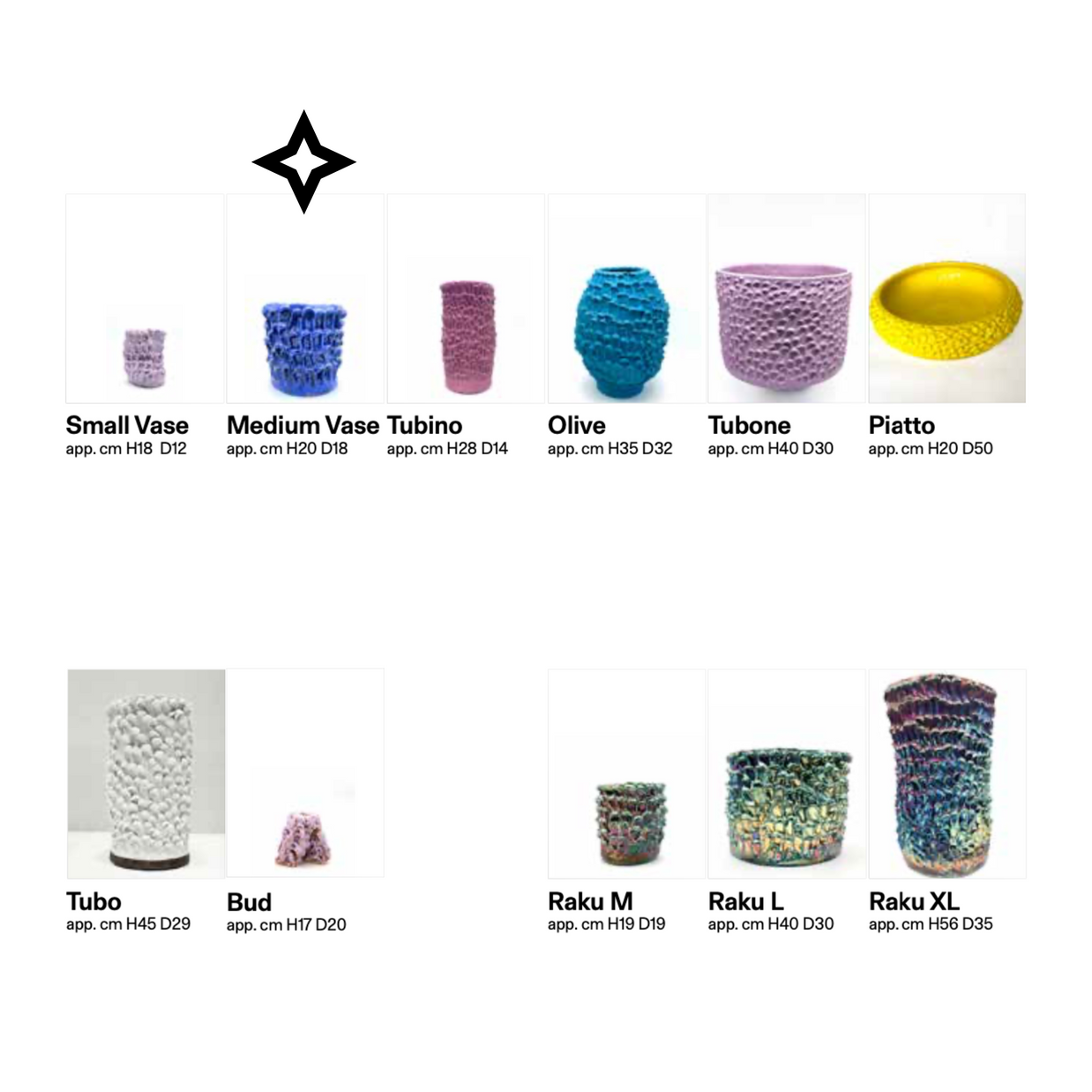 Small Vase
app. cm H18 D12

Medium Vase
app. cm H20 D18

Tubino
app. cm H28 D14

Olive
app. cm H35 D32

Tubone
app. cm H40 D30

Piatto
app. cm H20 D50

Tubo
app. cm H45 D29

Bud
app. cm H17 D20

Raku M
app. cm H19 D19

Raku L
app. cm H40 D30

Raku XL
app. cm H56 D35